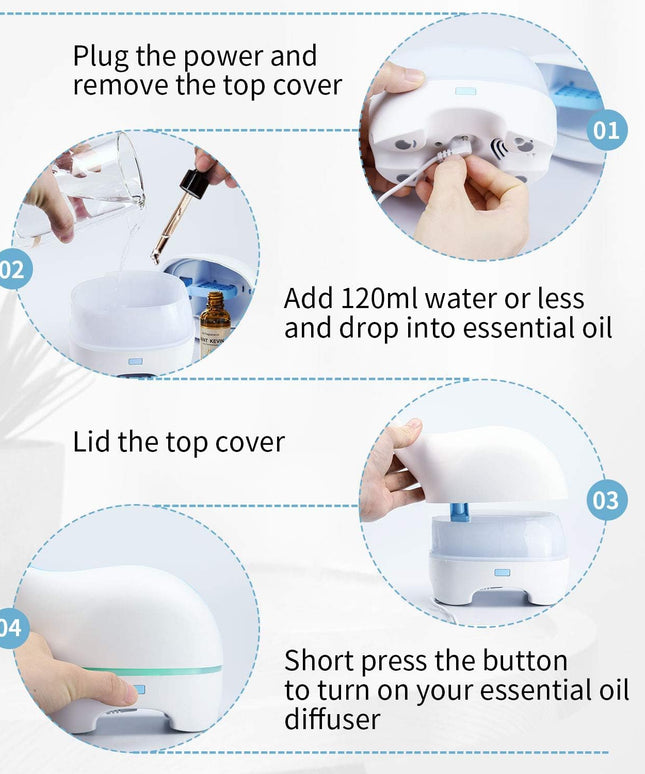 Plug the power and remove the top cover

01

02

Add 120ml water or less and drop into essential oil

Lid the top cover

03

04

Short press the button to turn on your essential oil diffuser