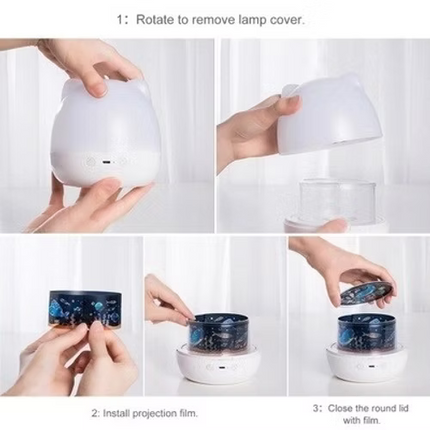 1: Rotate to remove lamp cover.

2: Install projection film.

3: Close the round lid with film.