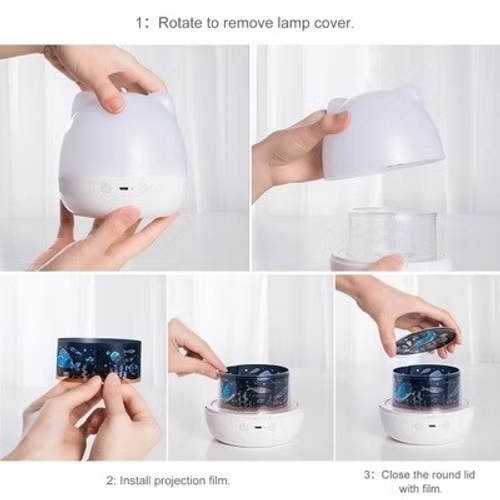 1: Rotate to remove lamp cover.

2: Install projection film.

3: Close the round lid with film.